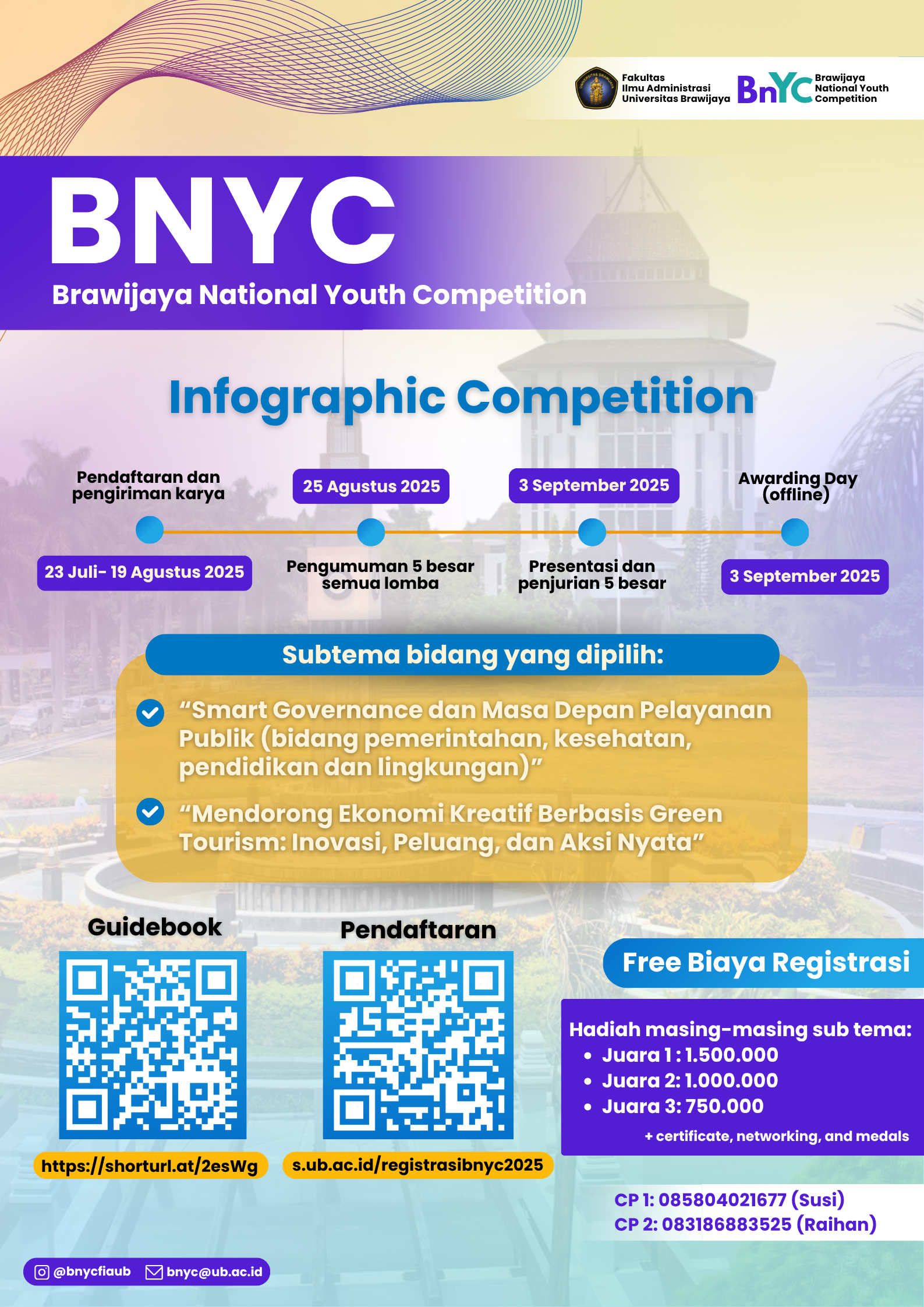 Fakultas Ilmu Administrasi Universitas Brawijaya

BnYC Brawijaya National Youth Competition

BNYC
Brawijaya National Youth Competition

Infographic Competition

Pendaftaran dan pengiriman karya

23 Juli- 19 Agustus 2025

25 Agustus 2025

Pengumuman 5 besar semua lomba

3 September 2025

Presentasi dan penjurian 5 besar

Awarding Day (offline)

3 September 2025

Subtema bidang yang dipilih:

“Smart Governance dan Masa Depan Pelayanan Publik (bidang pemerintahan, kesehatan, pendidikan dan lingkungan)”

“Mendorong Ekonomi Kreatif Berbasis Green Tourism: Inovasi, Peluang, dan Aksi Nyata”

Guidebook

https://shorturl.at/2esWg

Pendaftaran

s.ub.ac.id/registrasibnyc2025

Free Biaya Registrasi

Hadiah masing-masing sub tema:
• Juara 1 : 1.500.000
• Juara 2: 1.000.000
• Juara 3: 750.000
+ certificate, networking, and medals

CP 1: 085804021677 (Susi)
CP 2: 083186883525 (Raihan)

@bnycfiaub bnyc@ub.ac.id